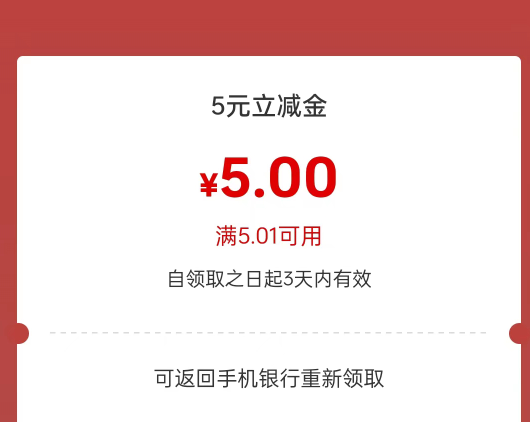 5元立减金

¥5.00

满5.01可用

自领取之日起3天内有效

可返回手机银行重新领取